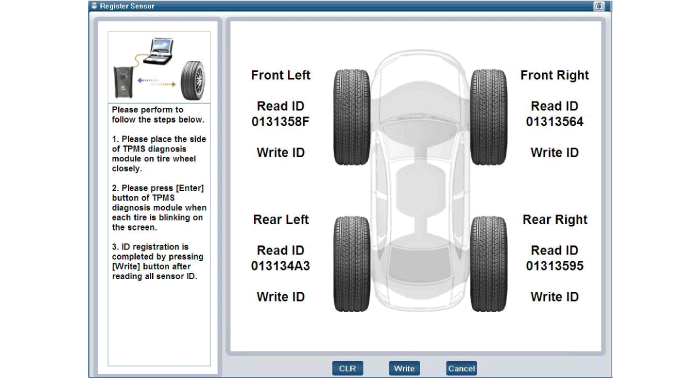 Register Sensor

Please perform to follow the steps below.

1. Please place the side of TPMS diagnosis module on tire wheel closely.

2. Please press [Enter] button of TPMS diagnosis module when each tire is blinking on the screen.

3. ID registration is completed by pressing [Write] button after reading all sensor ID.

Front Left

Read ID
0131358F

Write ID

Front Right

Read ID
01313564

Write ID

Rear Left

Read ID
013134A3

Write ID

Rear Right

Read ID
01313595

Write ID

CLR Write Cancel