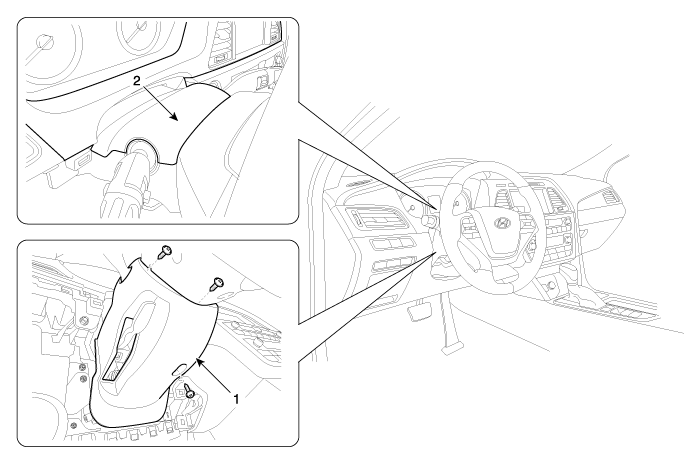 2

1