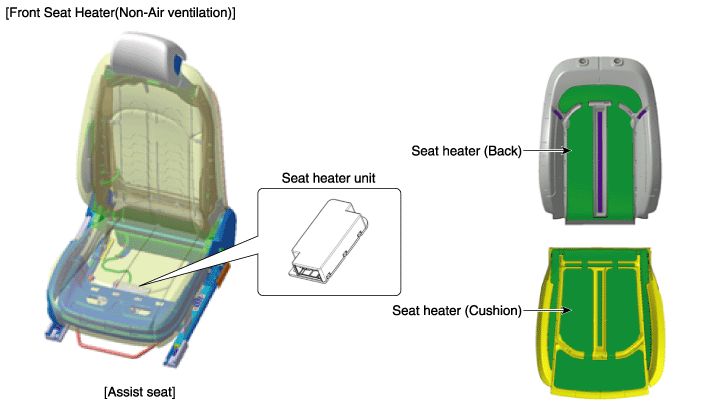 [Front Seat Heater(Non-Air ventilation)]

Seat heater unit

Seat heater (Back)

Seat heater (Cushion)

[Assist seat]