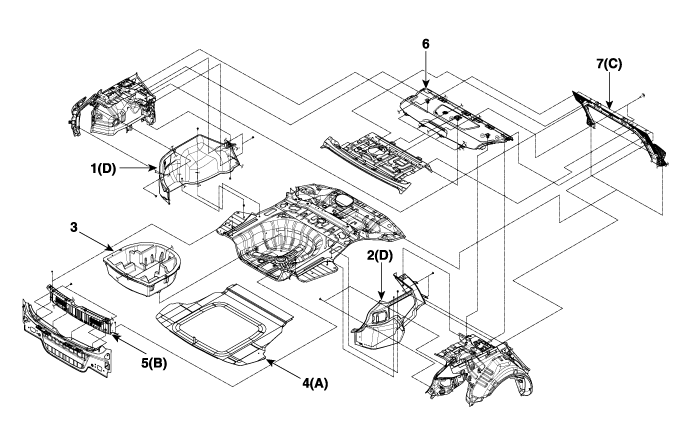 6

7(C)

1(D)

3

2(D)

5(B)

4(A)