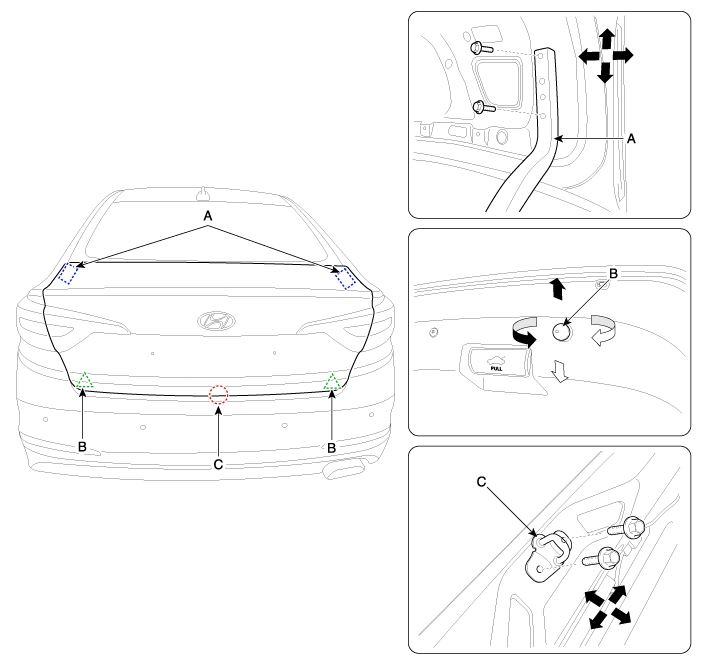 A
B
C
B
A
B
PULL
C