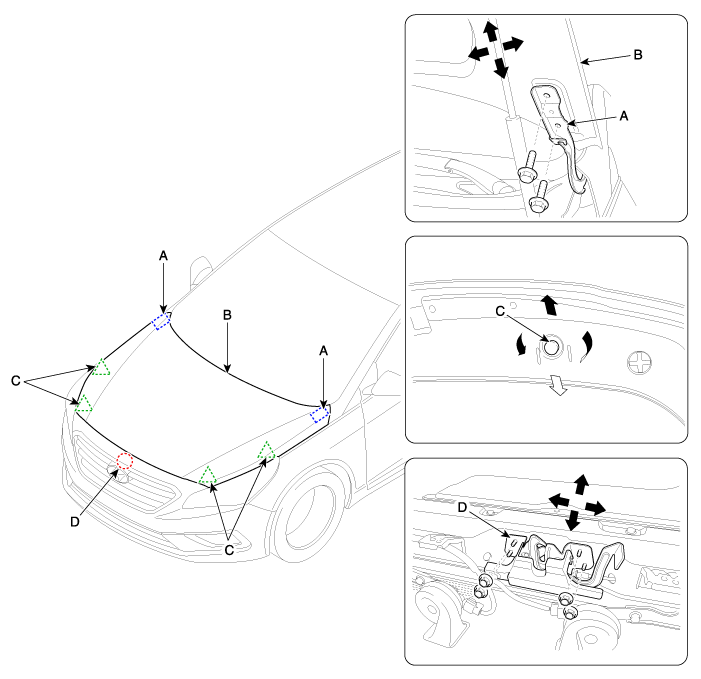 A
B
A
C
D
C
B
A
C
D