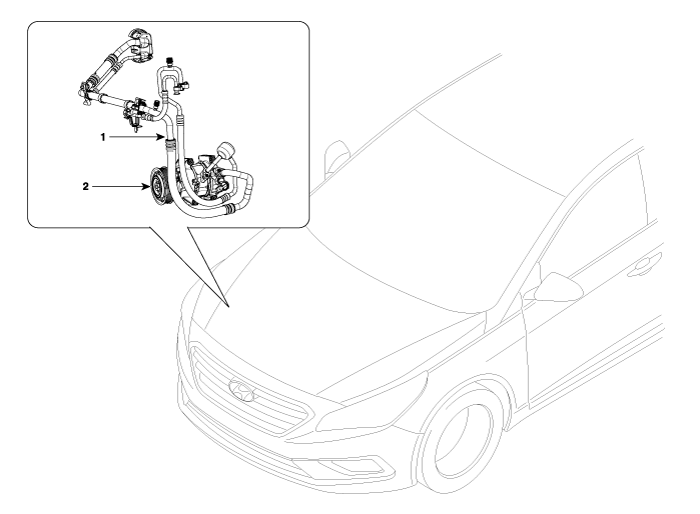 1
2