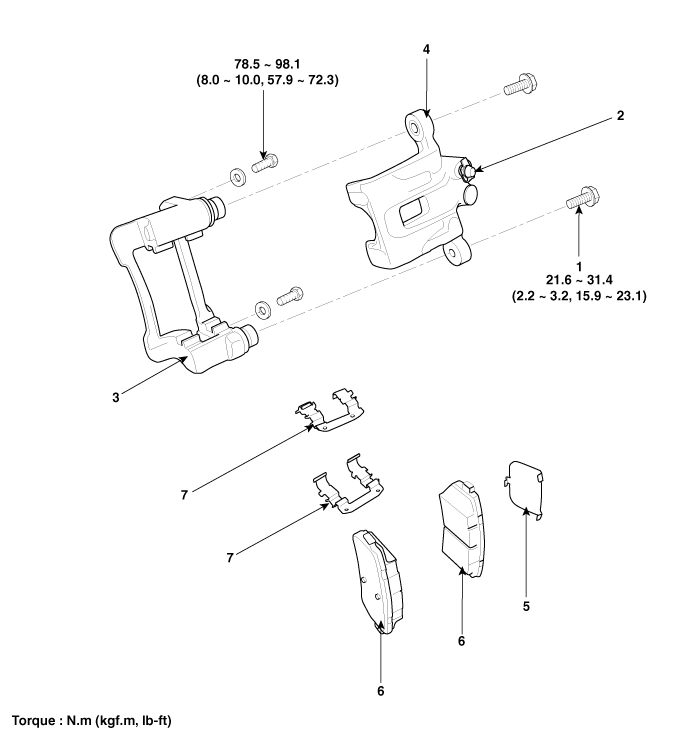 78.5 ~ 98.1
(8.0 ~ 10.0, 57.9 ~ 72.3)

4

2

1
21.6 ~ 31.4
(2.2 ~ 3.2, 15.9 ~ 23.1)

3

7

7

5

6

6

Torque : N.m (kgf.m, lb-ft)