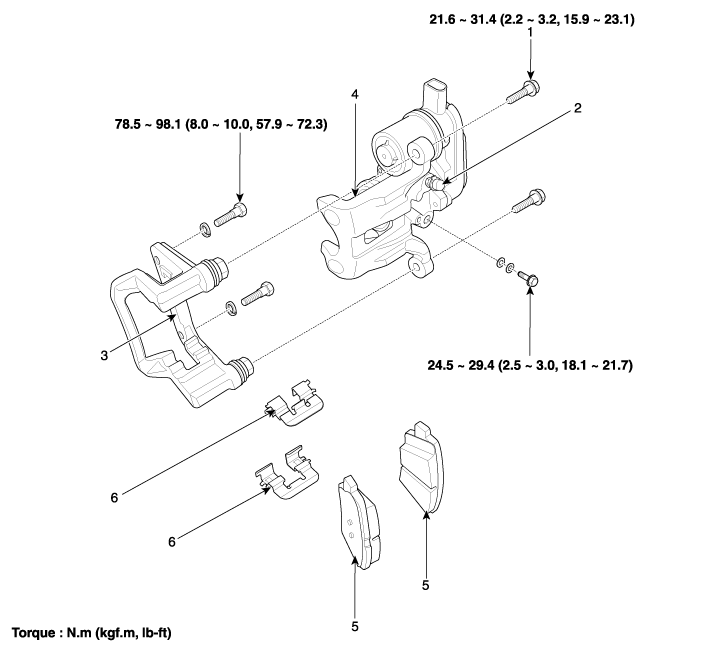 21.6 ~ 31.4 (2.2 ~ 3.2, 15.9 ~ 23.1)

1

2

4

78.5 ~ 98.1 (8.0 ~ 10.0, 57.9 ~ 72.3)

3

24.5 ~ 29.4 (2.5 ~ 3.0, 18.1 ~ 21.7)

6

6

5

5

Torque : N.m (kgf.m, lb-ft)