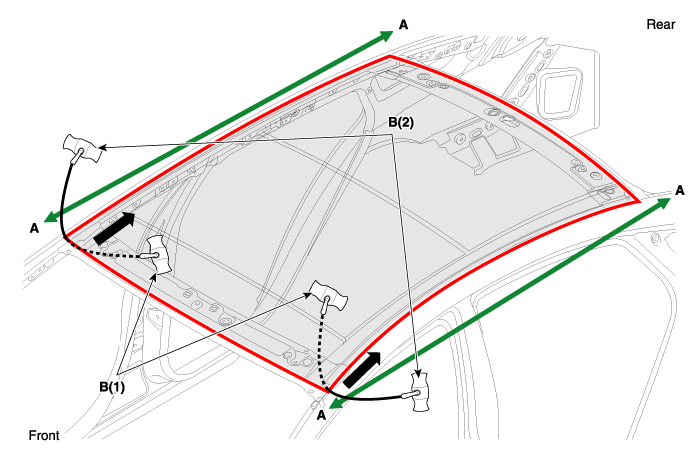 A
Rear
B(2)
A
A
B(1)
A
Front