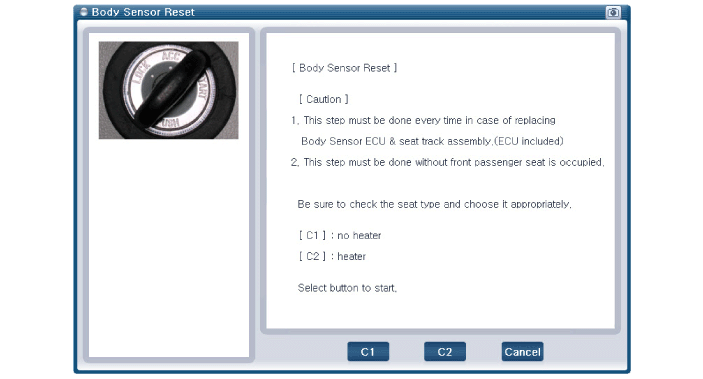 Body Sensor Reset

LOCK ACC START PUSH

[ Body Sensor Reset ]

[ Caution ]

1. This step must be done every time in case of replacing Body Sensor ECU & seat track assembly.(ECU included)

2. This step must be done without front passenger seat is occupied.

Be sure to check the seat type and choose it appropriately.

[ C1 ] : no heater

[ C2 ] : heater

Select button to start.

C1

C2

Cancel