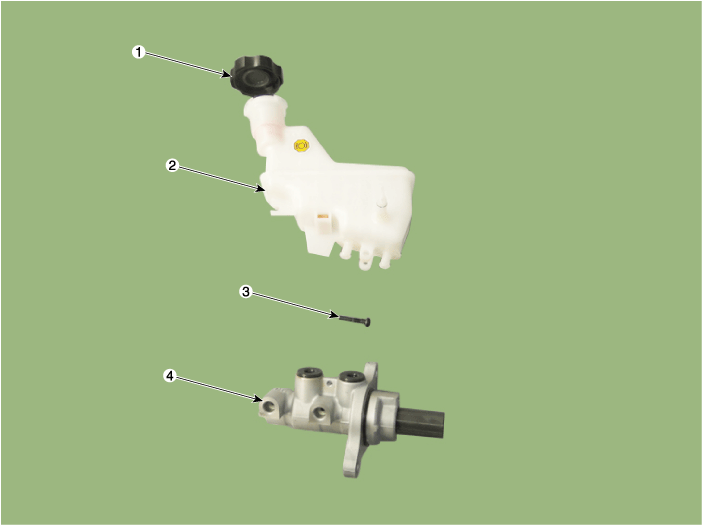 1
2
3
4