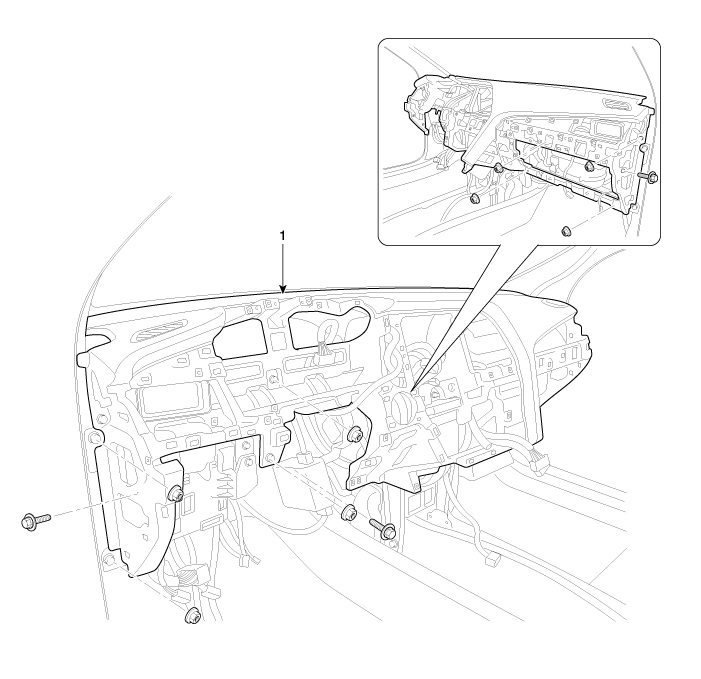 1