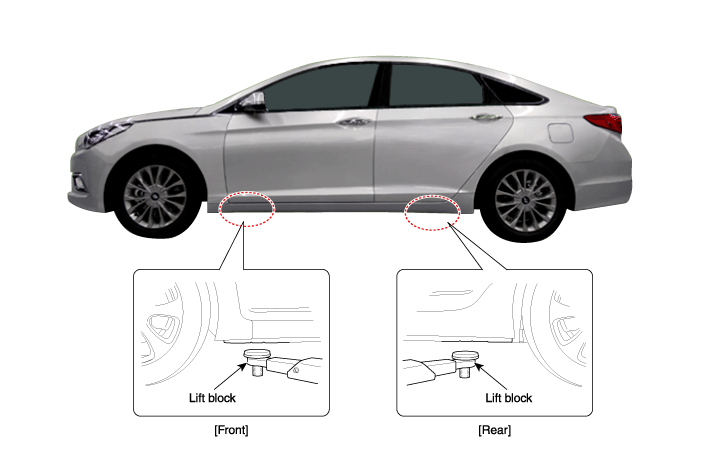 Lift block

[Front]

Lift block

[Rear]