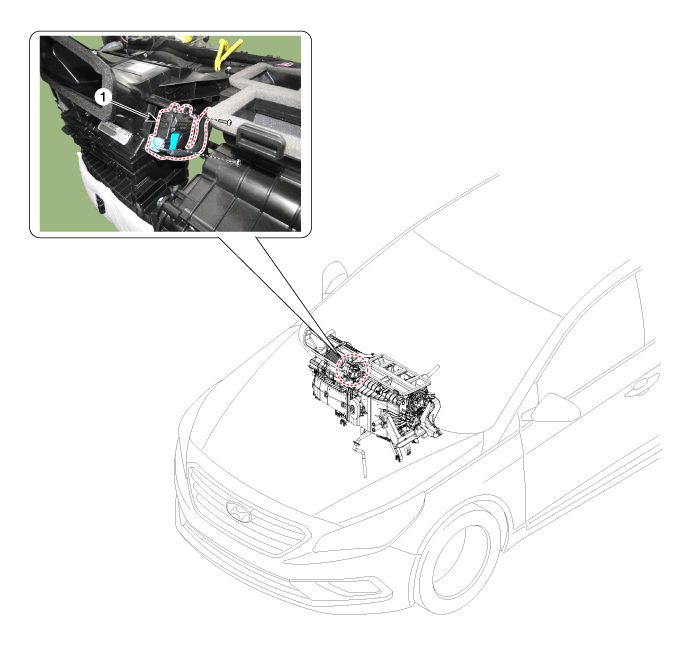 1