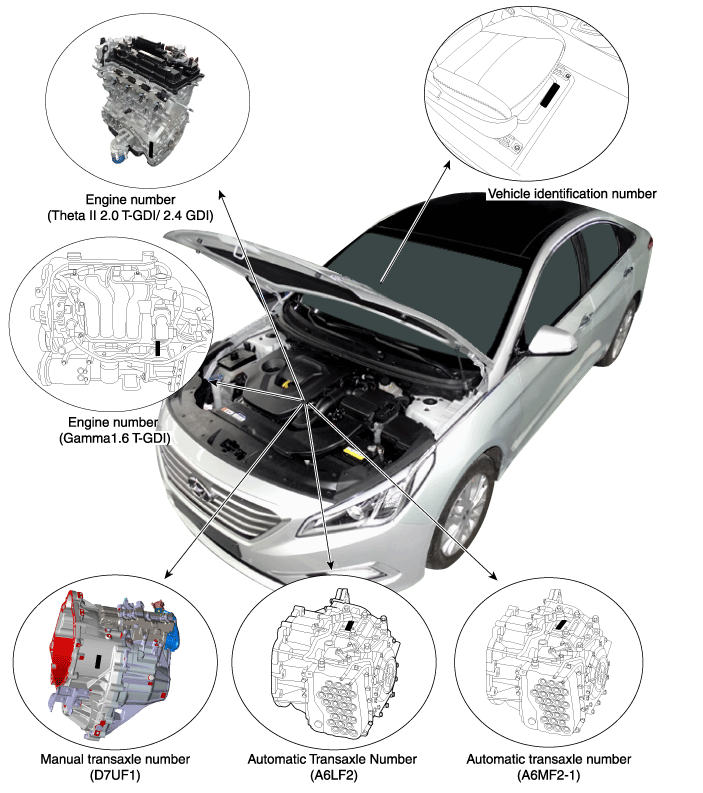 Engine number
(Theta II 2.0 T-GDI/ 2.4 GDI)

Vehicle identification number

Engine number
(Gamma1.6 T-GDI)

Manual transaxle number
(D7UF1)

Automatic Transaxle Number
(A6LF2)

Automatic transaxle number
(A6MF2-1)