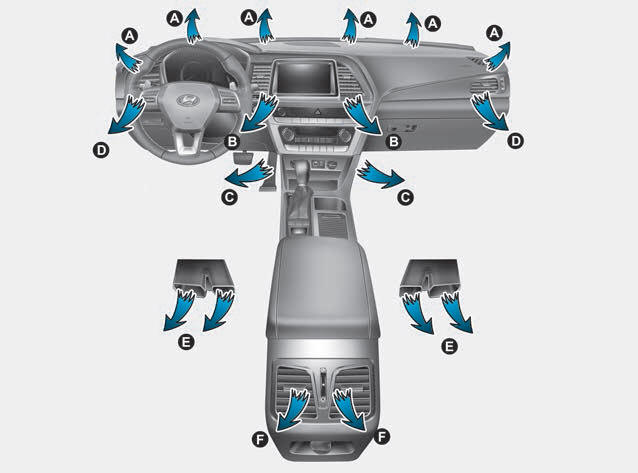 A
A
A
A
A
A
D
B
B
D
C
C
E
E
F
F