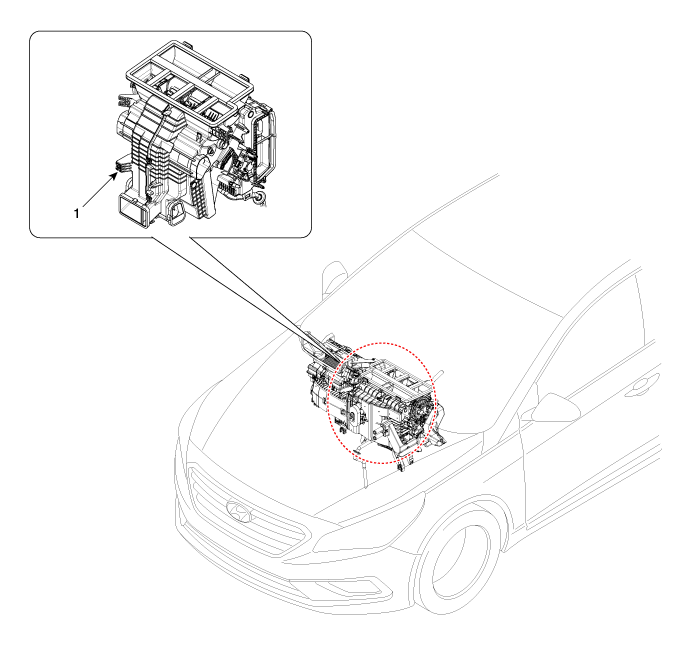 1