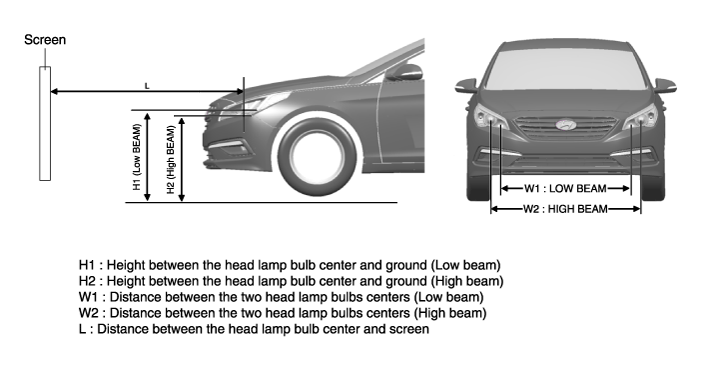 Screen

L

H1 (Low BEAM)

H2 (High BEAM)

W1 : LOW BEAM

W2 : HIGH BEAM

H1 : Height between the head lamp bulb center and ground (Low beam)
H2 : Height between the head lamp bulb center and ground (High beam)
W1 : Distance between the two head lamp bulbs centers (Low beam)
W2 : Distance between the two head lamp bulbs centers (High beam)
L : Distance between the head lamp bulb center and screen