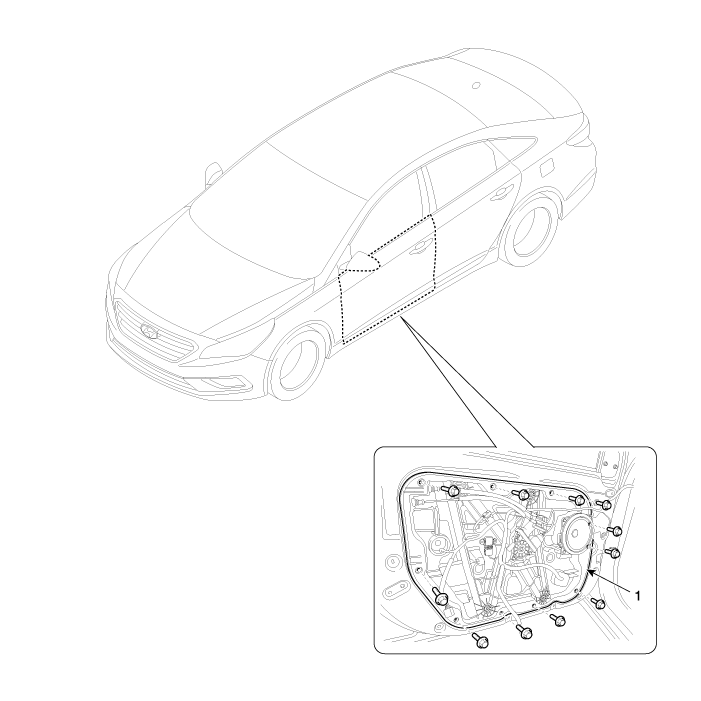 1