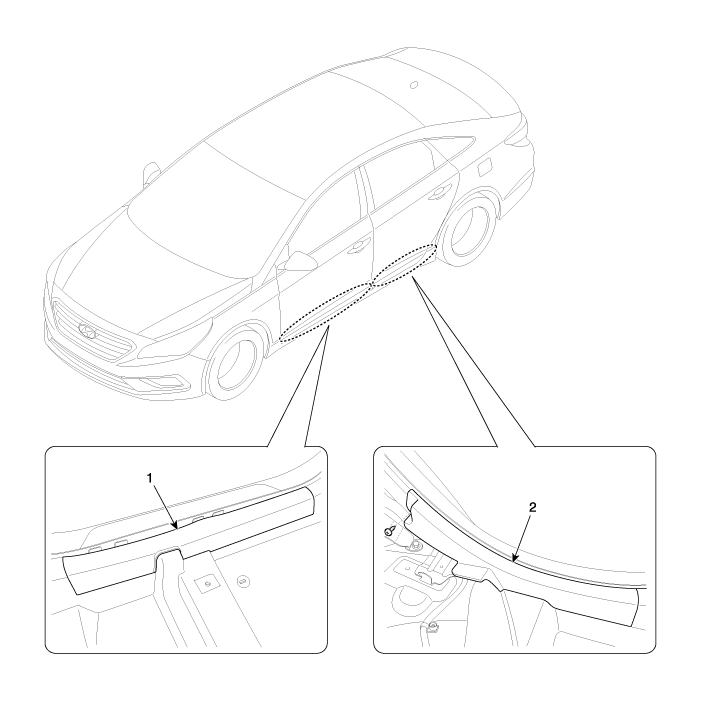 1

2