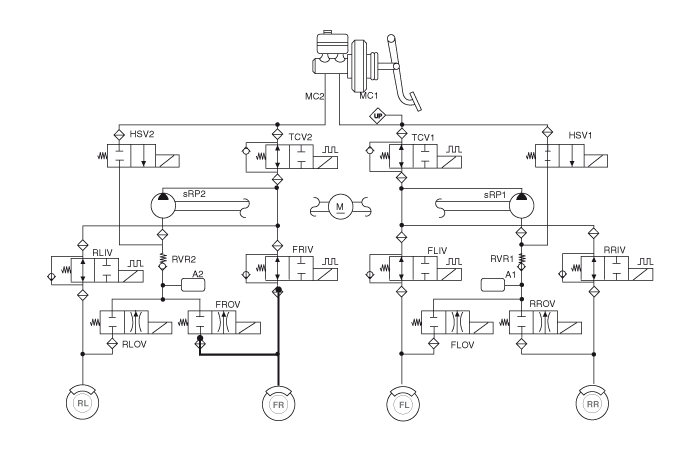 MC2
MC1
UP
HSV2
TCV2
TCV1
HSV1
sRP2
M
sRP1
RLIV
RVR2
FRIV
FLIV
RVR1
RRIV
A2
A1
FROV
RROV
RLOV
FLOV
RL
FR
FL
RR