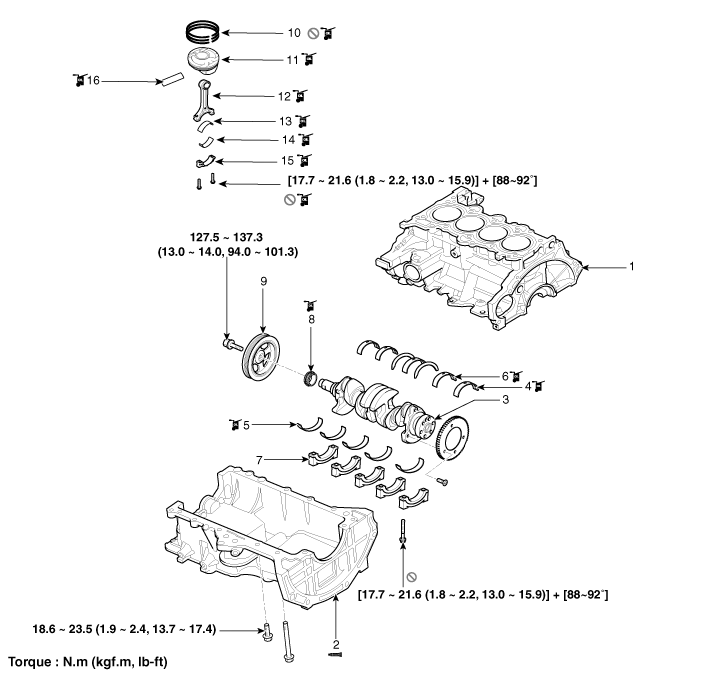 10

11

16

12

13

14

15

[17.7 ~ 21.6 (1.8 ~ 2.2, 13.0 ~ 15.9)] + [88~92°]

127.5 ~ 137.3
(13.0 ~ 14.0, 94.0 ~ 101.3)

1

9

8

6

4

3

5

7

[17.7 ~ 21.6 (1.8 ~ 2.2, 13.0 ~ 15.9)] + [88~92°]

18.6 ~ 23.5 (1.9 ~ 2.4, 13.7 ~ 17.4)

2

Torque : N.m (kgf.m, lb-ft)