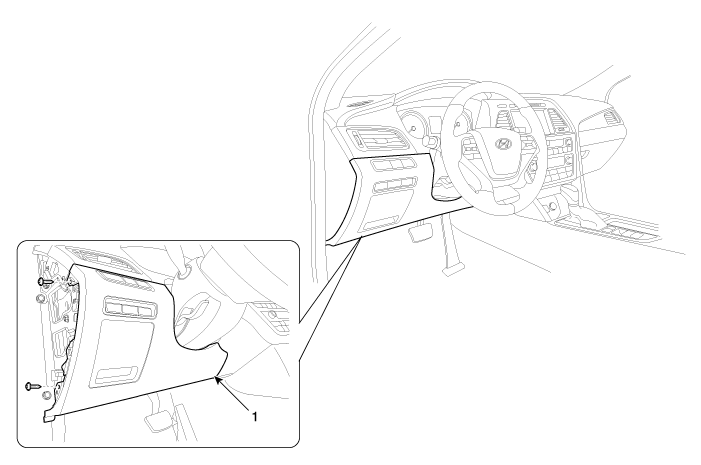 1