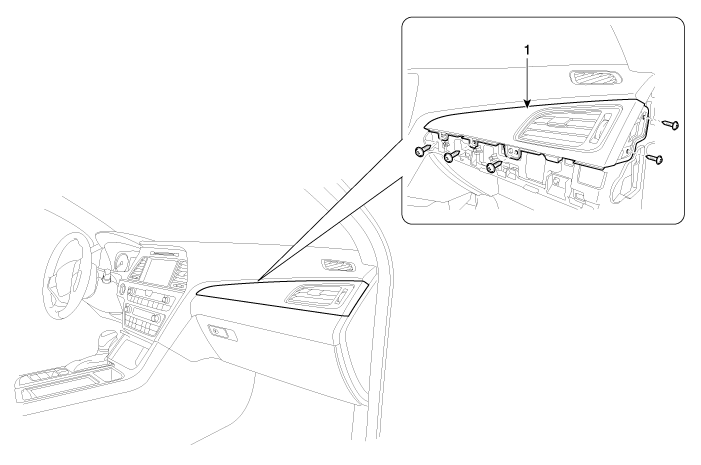 1