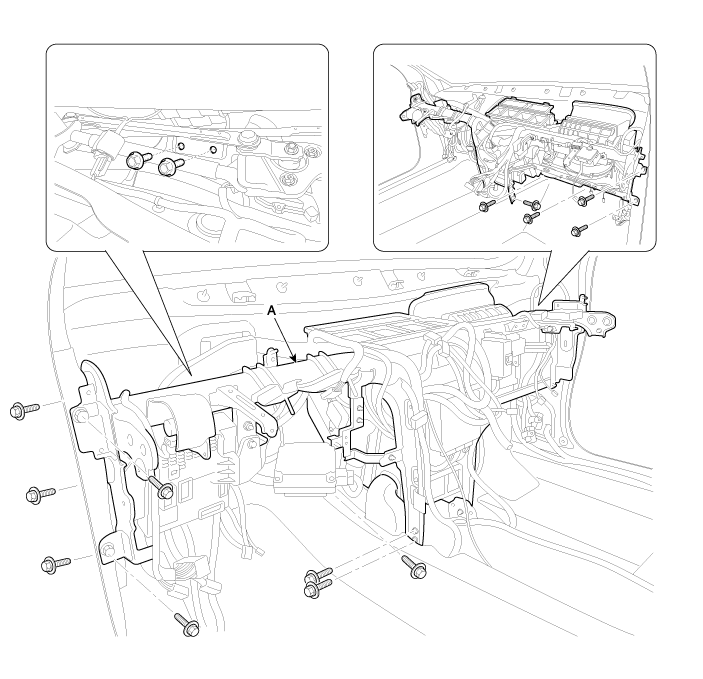 A