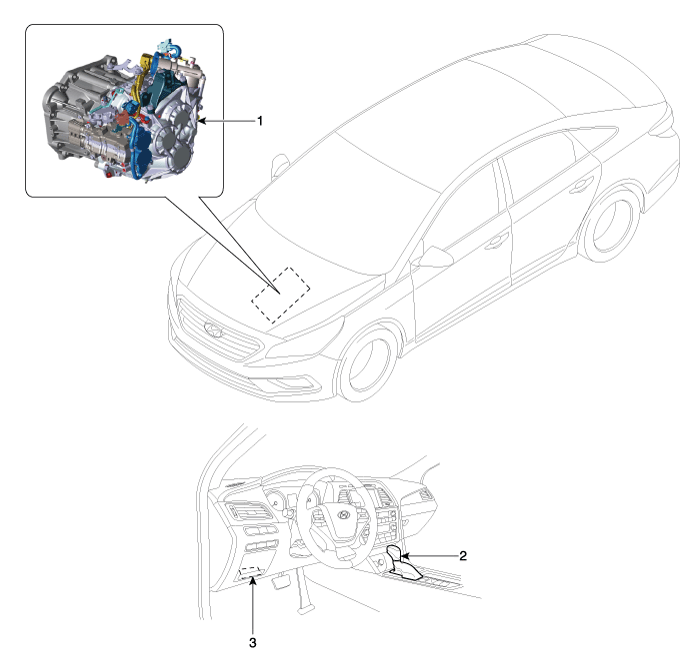 1

2

3