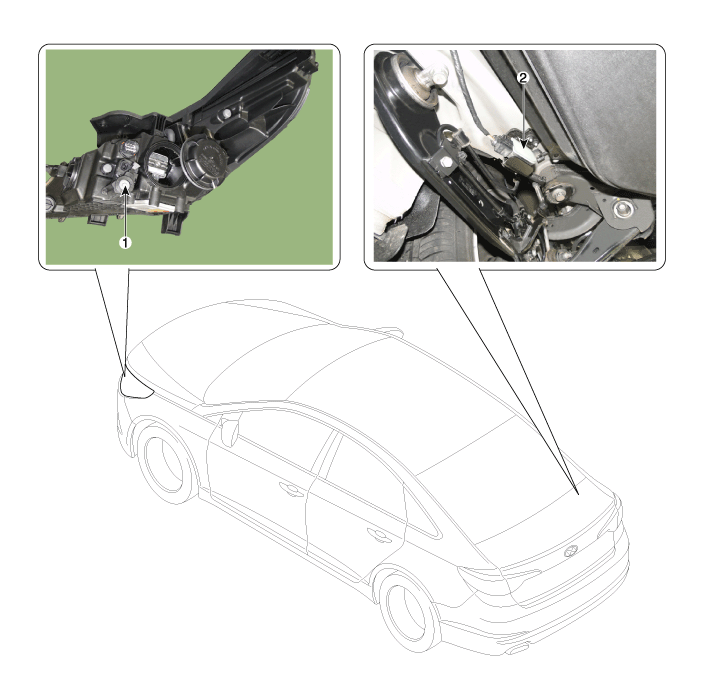 1

2