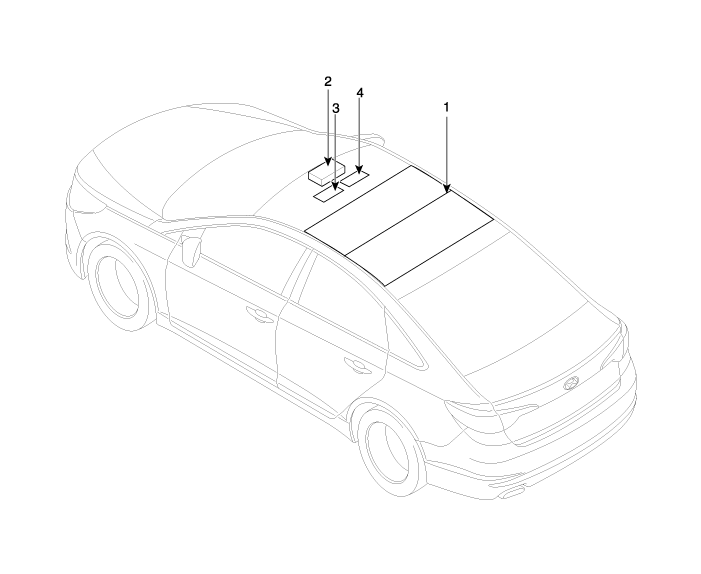 2
3
4
1