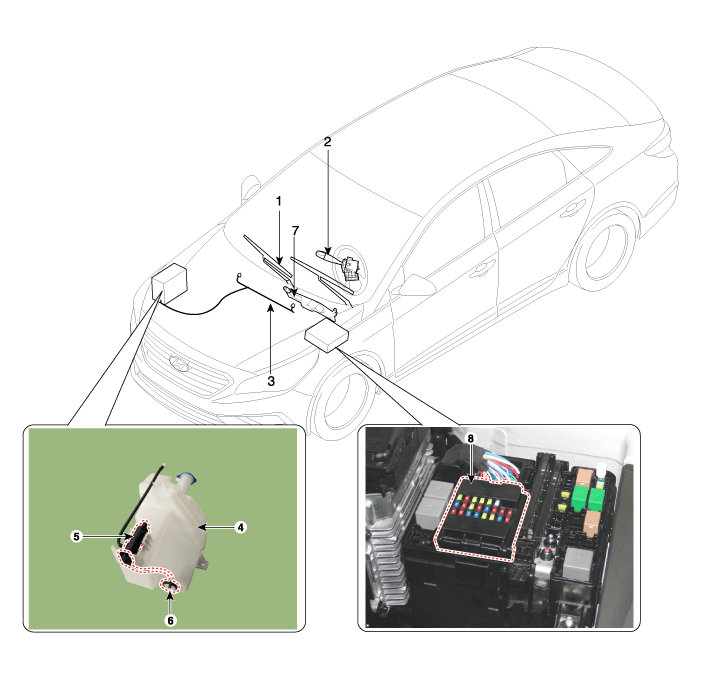 2
1
7
3
5
4
6
8