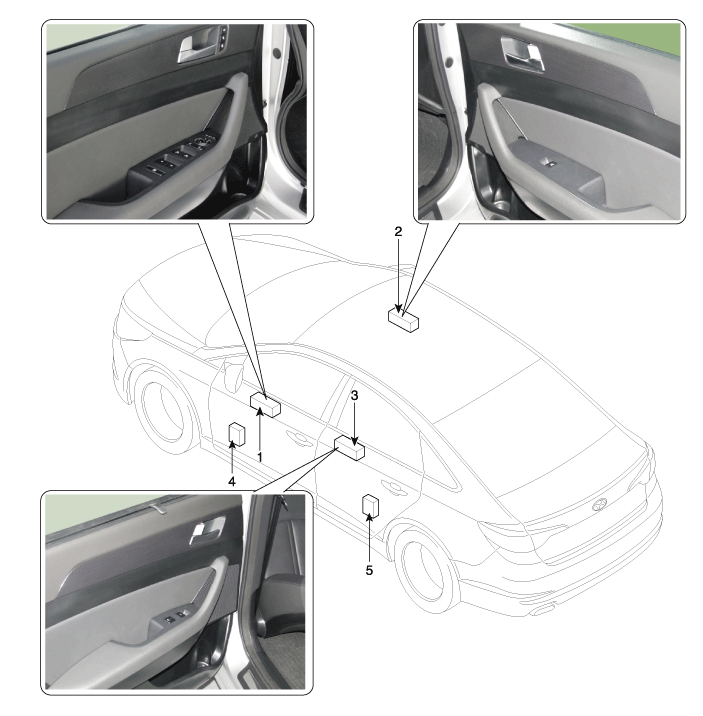 2
3
1
4
5