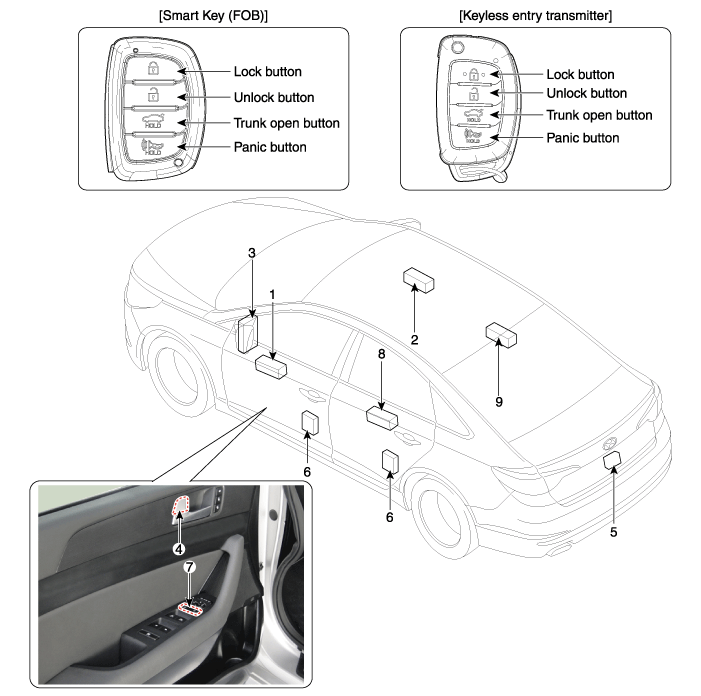 [Smart Key (FOB)]

HOLD
HOLD

Lock button
Unlock button
Trunk open button
Panic button

[Keyless entry transmitter]

HOLD
HOLD

Lock button
Unlock button
Trunk open button
Panic button

3
1
2
8
9
6
6
5
4
7