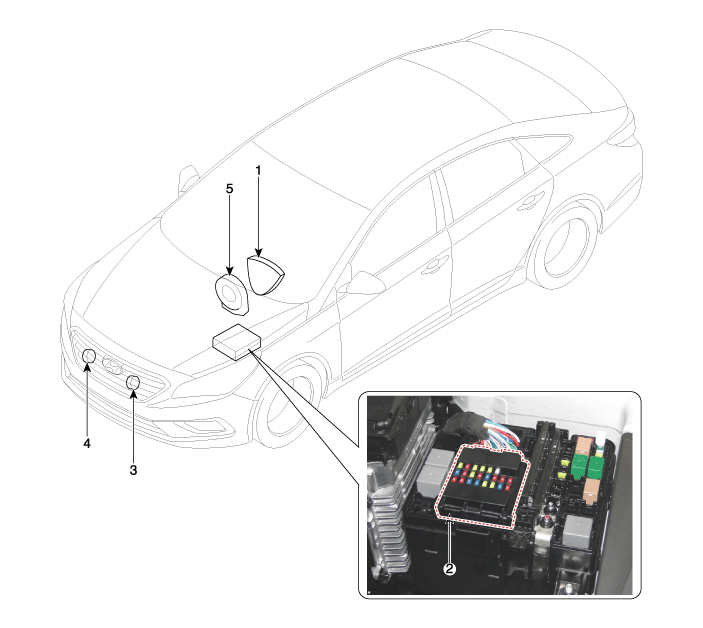 5
1
4
3
2