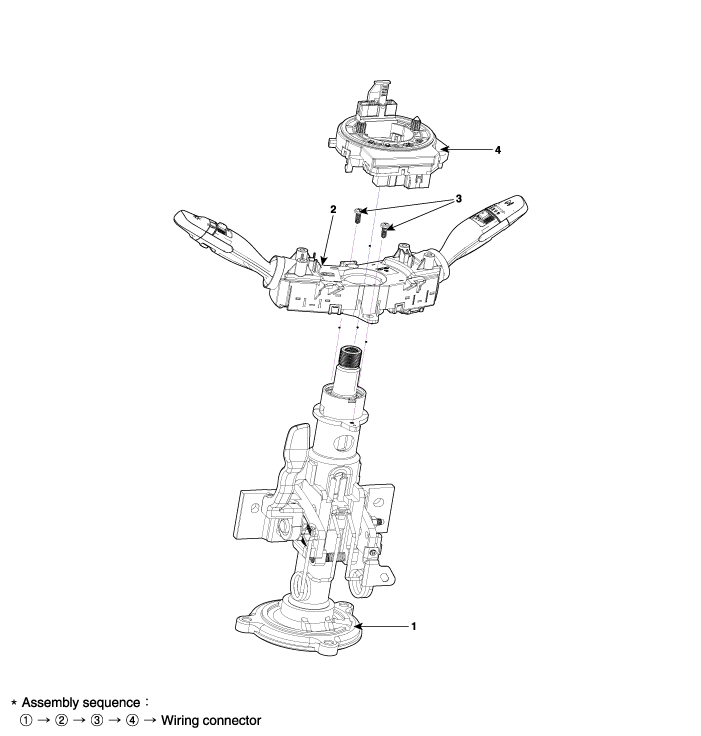 4

3

2

1

* Assembly sequence :
① → ② → ③ → ④ → Wiring connector