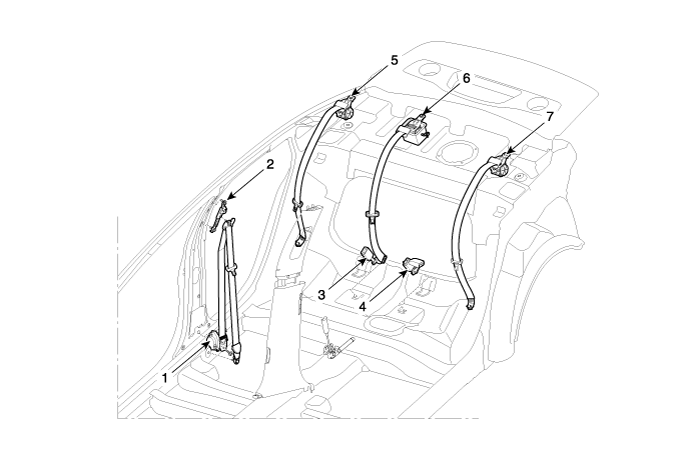 5
6
7
2
3
4
1