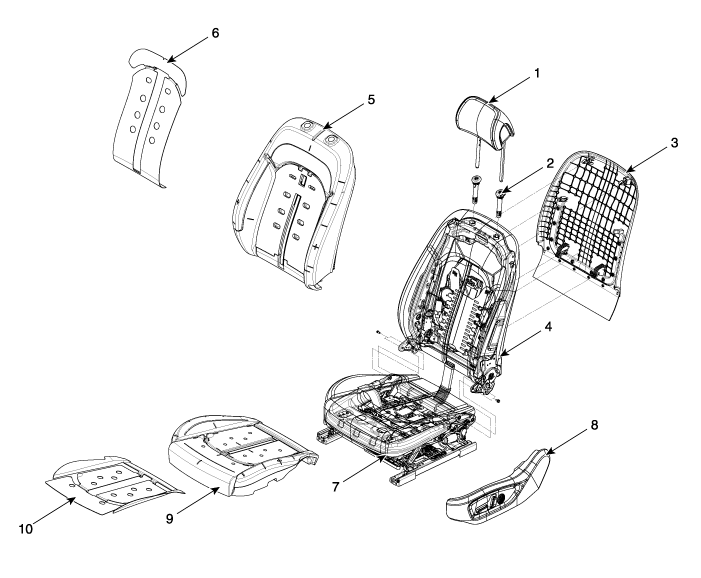 6
1
5
3
2
4
8
7
9
10