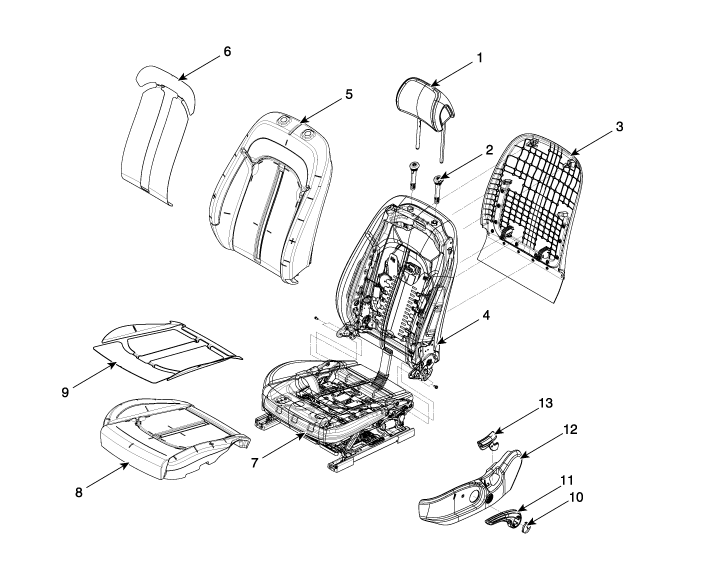 6
1
5
3
2
4
9
13
12
7
8
11
10