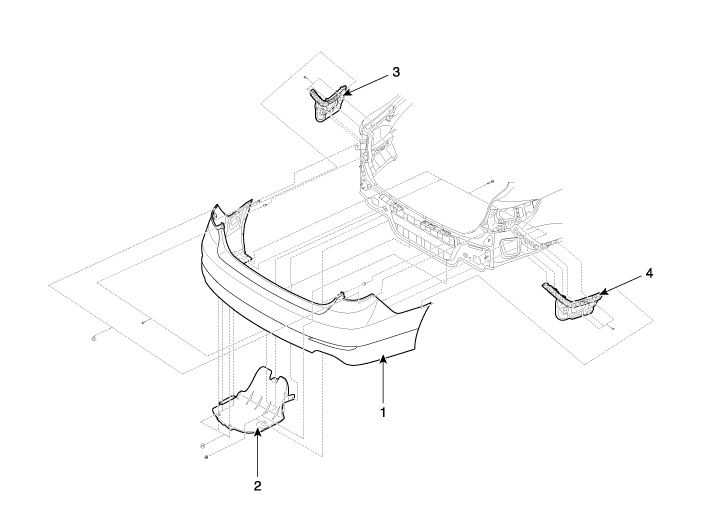 3
4
1
2