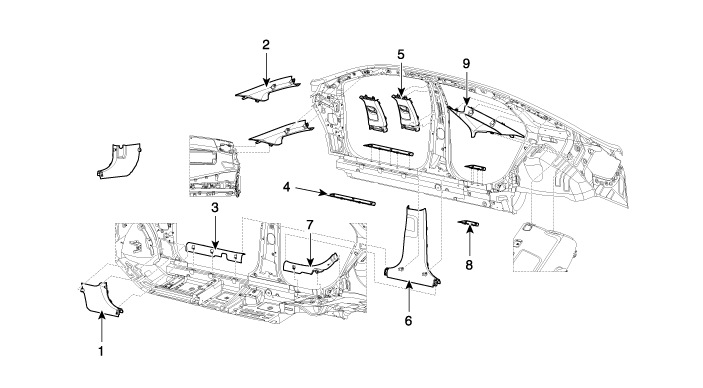 2
5
9
4
3
7
8
6
1