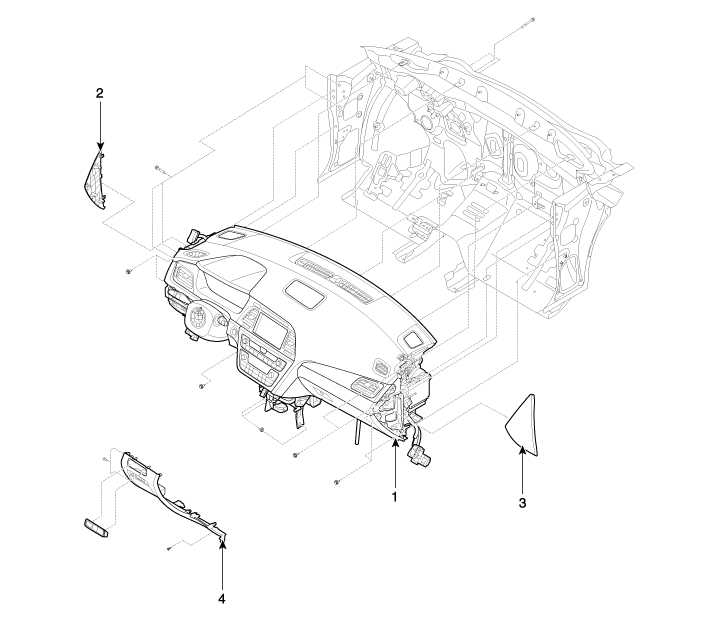 2
1
3
4