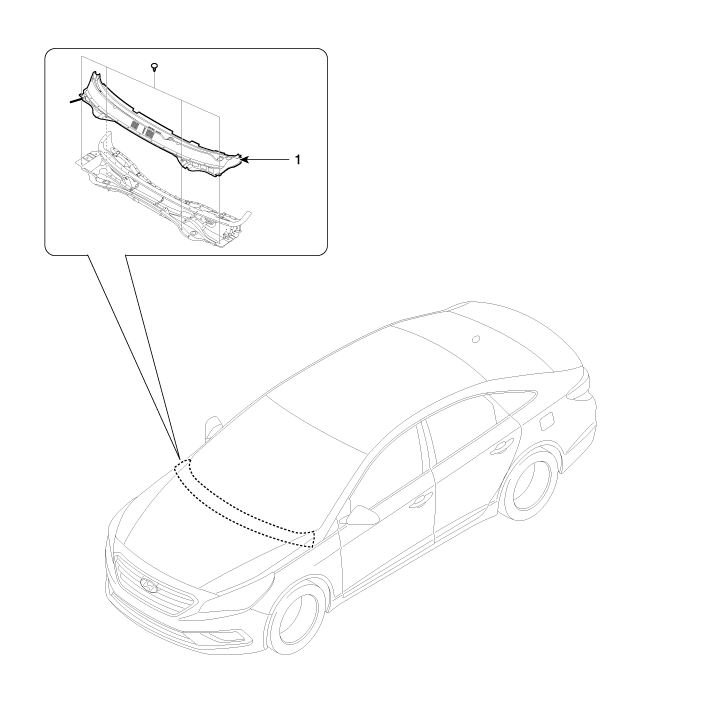 1