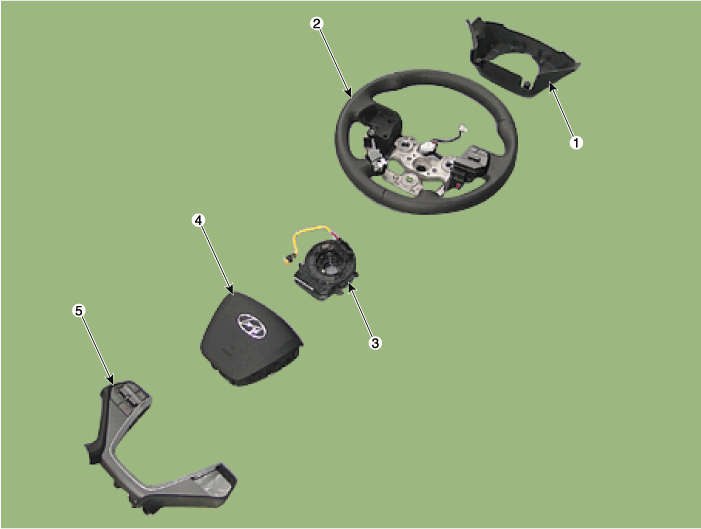 2
1
4
3
5