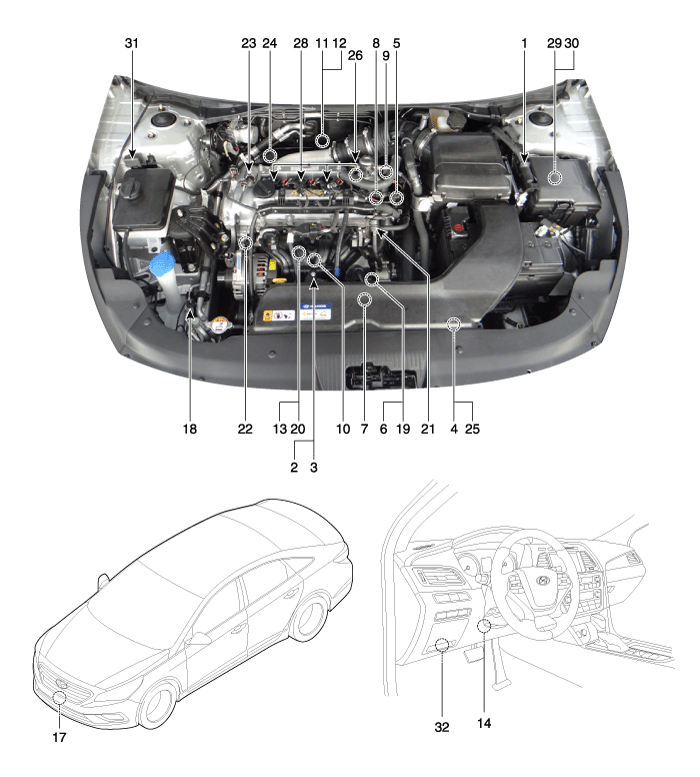 31
23
24
28
11
12
26
8
9
5
1
29
30

18
22
13
20
10
7
6
19
21
4
25
2
3

17
32
14