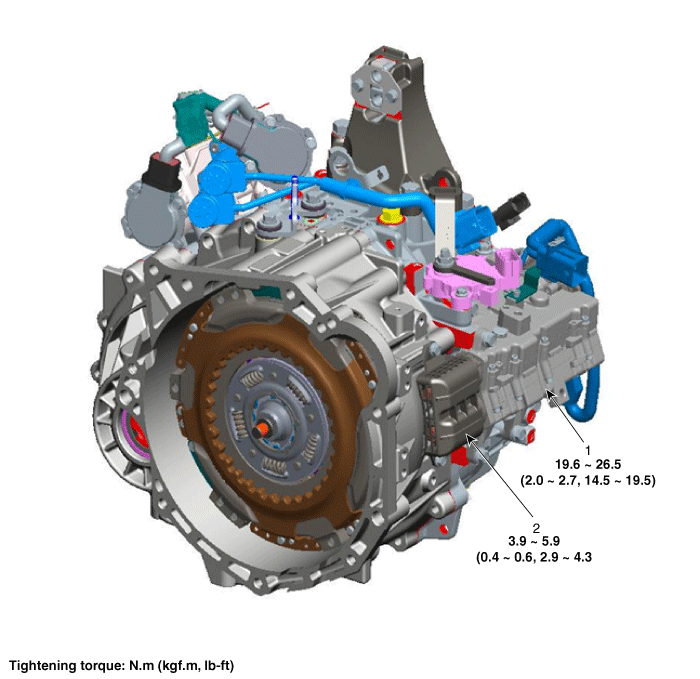 1
19.6 ~ 26.5
(2.0 ~ 2.7, 14.5 ~ 19.5)

2
3.9 ~ 5.9
(0.4 ~ 0.6, 2.9 ~ 4.3

Tightening torque: N.m (kgf.m, lb-ft)