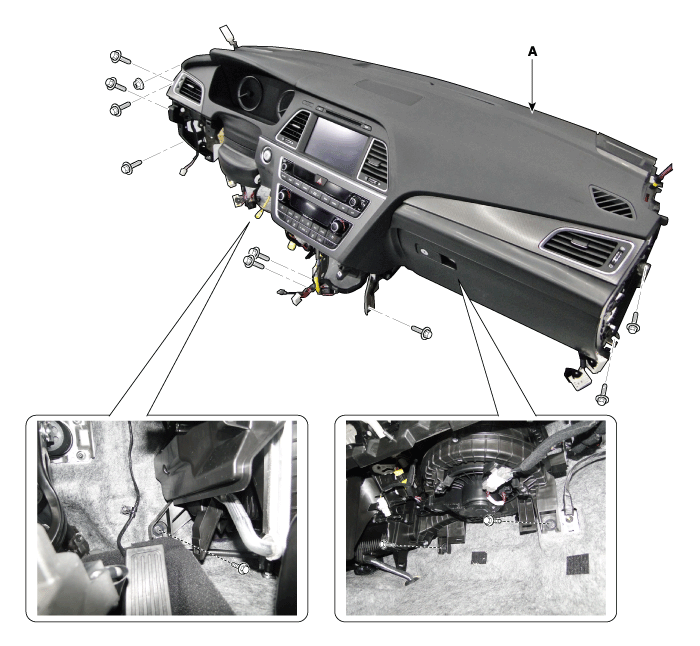 A