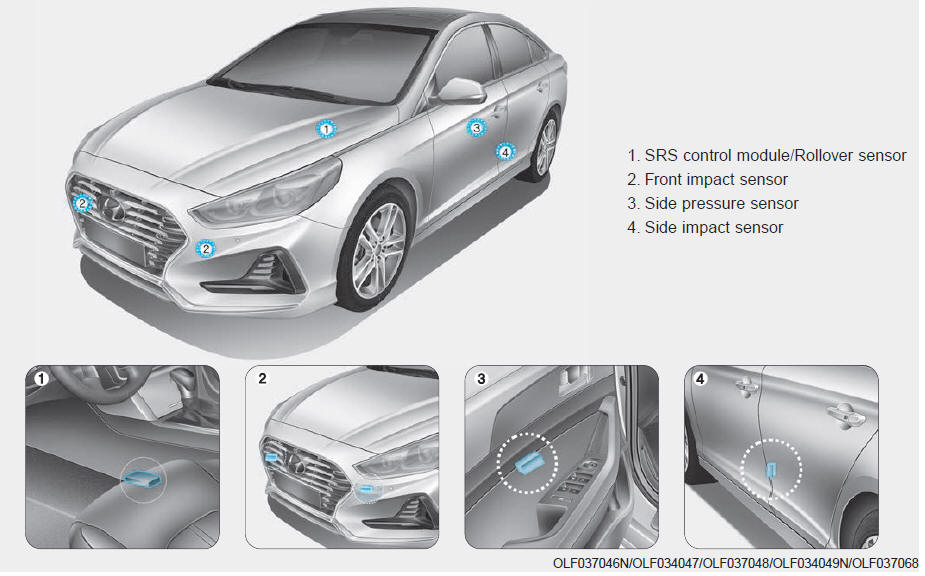 1

3

4

2

2

1. SRS control module/Rollover sensor
2. Front impact sensor
3. Side pressure sensor
4. Side impact sensor

1

2

3

4

OLF037046N/OLF034047/OLF037048/OLF034049N/OLF037068