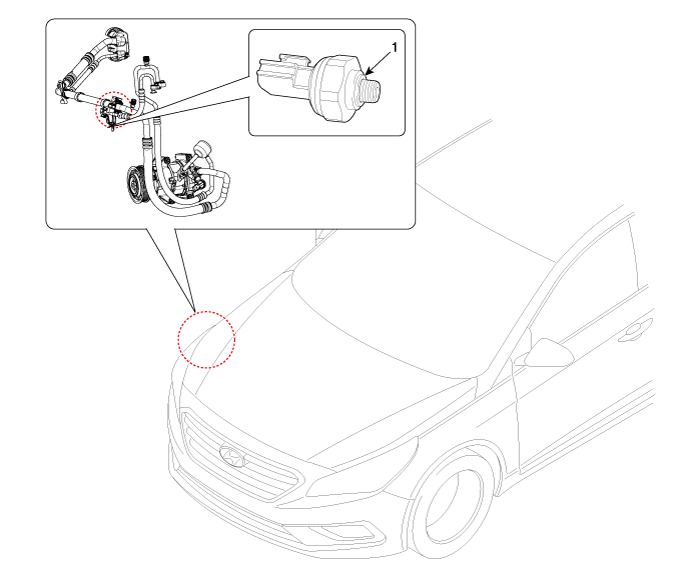 1