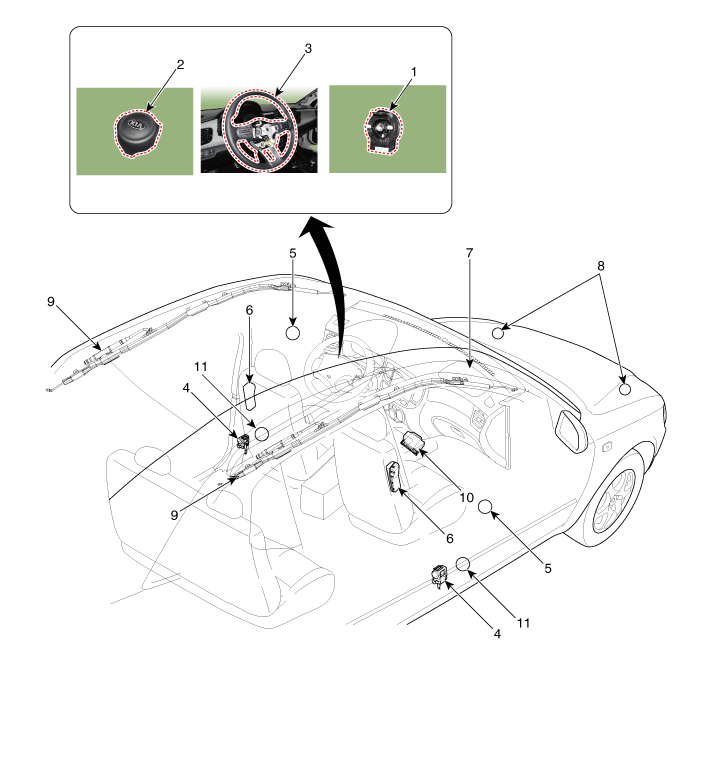 2
3
1
KIA
5
7
8
9
6
11
4
9
10
6
5
11
4