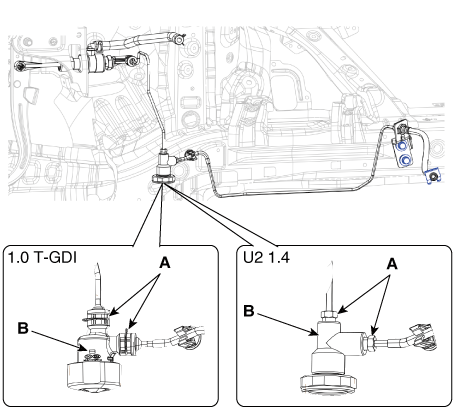 1.0 T-GDI

A

B

U2 1.4

A

B