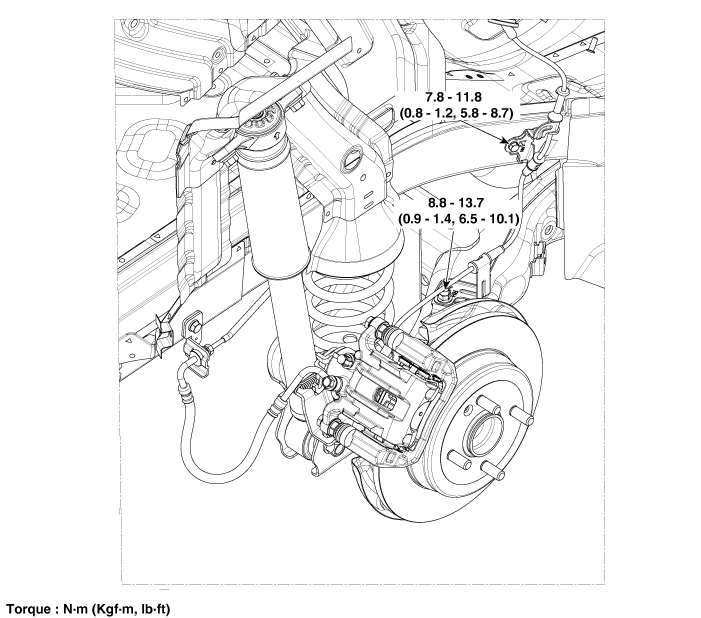 7.8 - 11.8
(0.8 - 1.2, 5.8 - 8.7)

8.8 - 13.7
(0.9 - 1.4, 6.5 - 10.1)

Torque : N·m (Kgf·m, lb·ft)